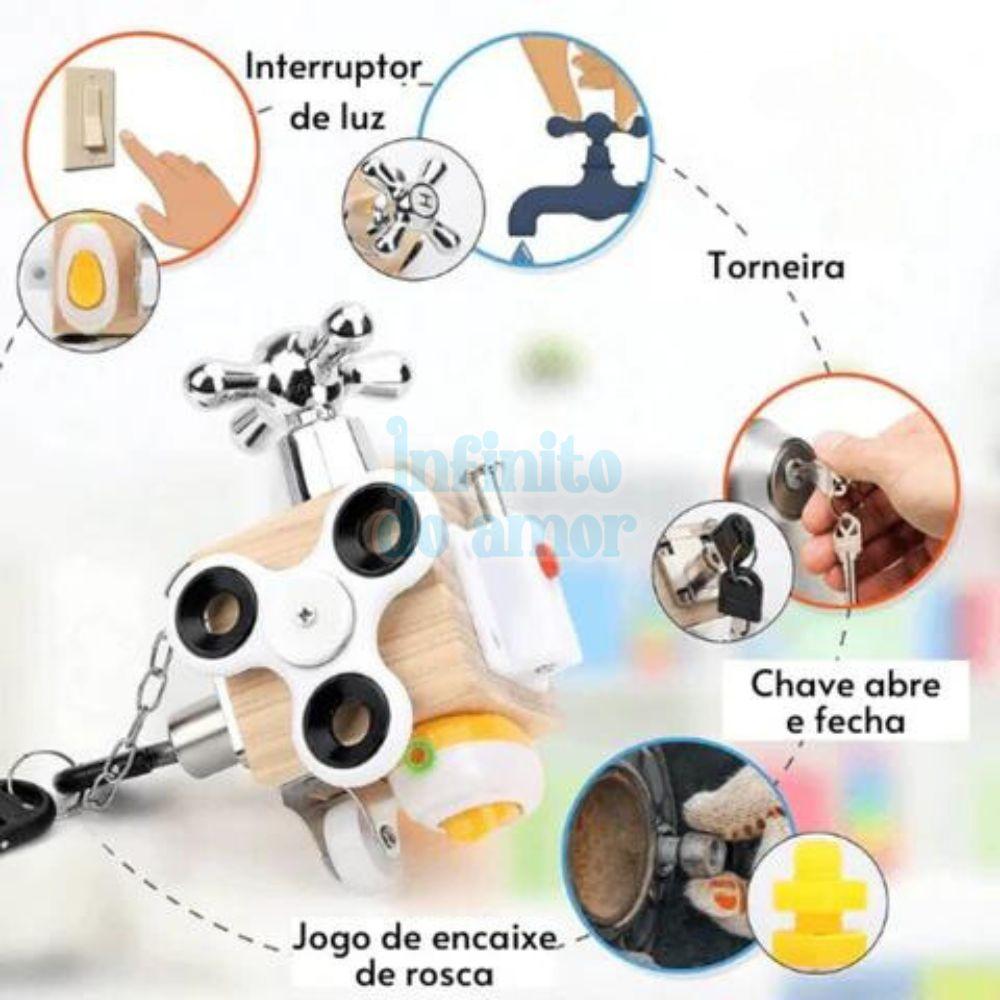 Interruptor de luz

Torneira

Infinito do amor

Chave abre e fecha

Jogo de encaixe de rosca